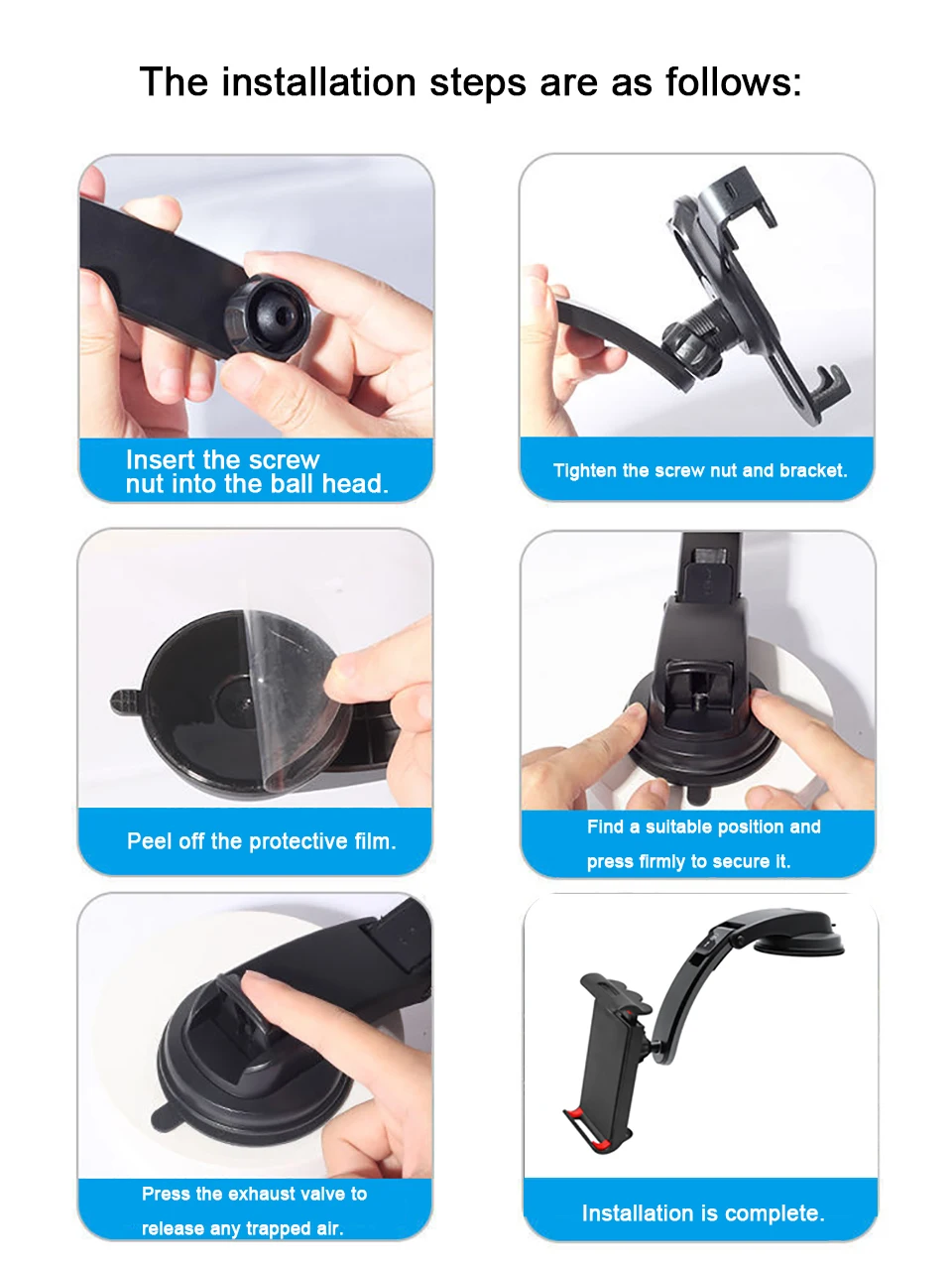 The installation steps are as follows:

Insert the screw nut into the ball head.

Tighten the screw nut and bracket.

Peel off the protective film.

Find a suitable position and press firmly to secure it.

Press the exhaust valve to release any trapped air.

Installation is complete.